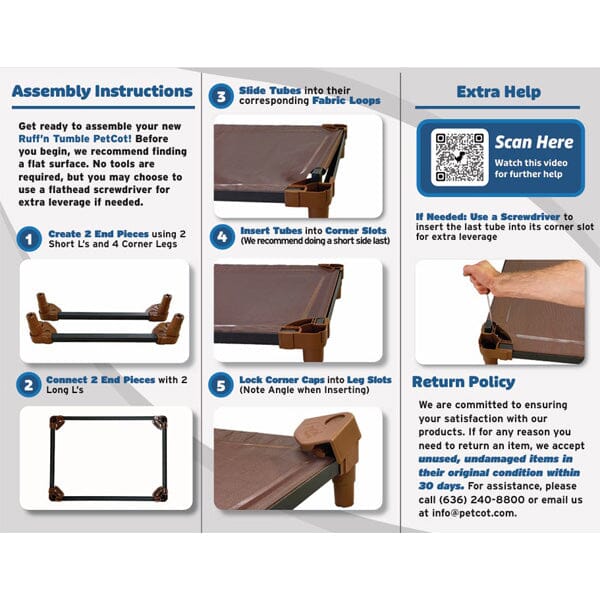 Assembly Instructions

Get ready to assemble your new Ruff'n Tumble PetCot! Before you begin, we recommend finding a flat surface. No tools are required, but you may choose to use a flathead screwdriver for extra leverage if needed.

1 Create 2 End Pieces using 2 Short L's and 4 Corner Legs

2 Connect 2 End Pieces with 2 Long L's

3 Slide Tubes into their corresponding Fabric Loops

4 Insert Tubes into Corner Slots (We recommend doing a short side last)

5 Lock Corner Caps into Leg Slots (Note Angle when Inserting)

Extra Help

Scan Here
Watch this video for further help

If Needed: Use a Screwdriver to insert the last tube into its corner slot for extra leverage

Return Policy

We are committed to ensuring your satisfaction with our products. If for any reason you need to return an item, we accept unused, undamaged items in their original condition within 30 days. For assistance, please call (636) 240-8800 or email us at info@petcot.com.